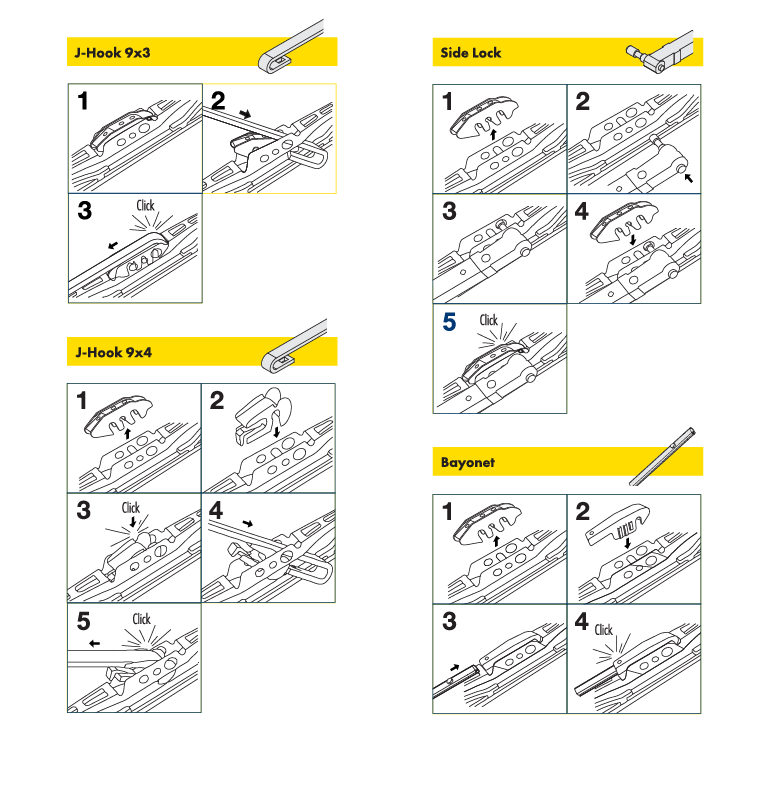 J-Hook 9x3

1

2

3
Click

J-Hook 9x4

1

2

3
Click

4

5
Click

Side Lock

1

2

3

4

5
Click

Bayonet

1

2

3

4
Click