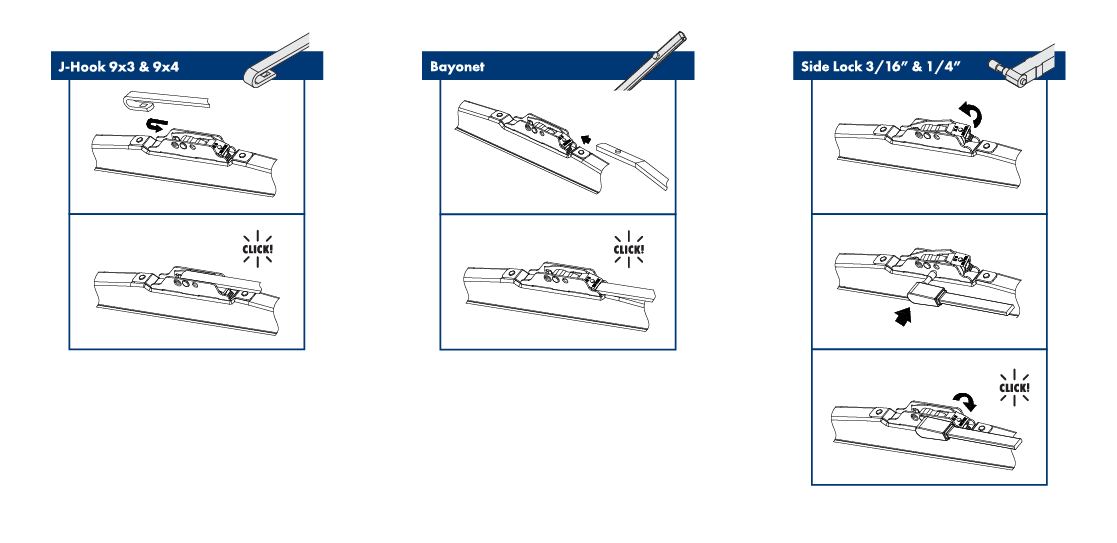 J-Hook 9x3 & 9x4

CLICK!

Bayonet

CLICK!

Side Lock 3/16" & 1/4"

CLICK!